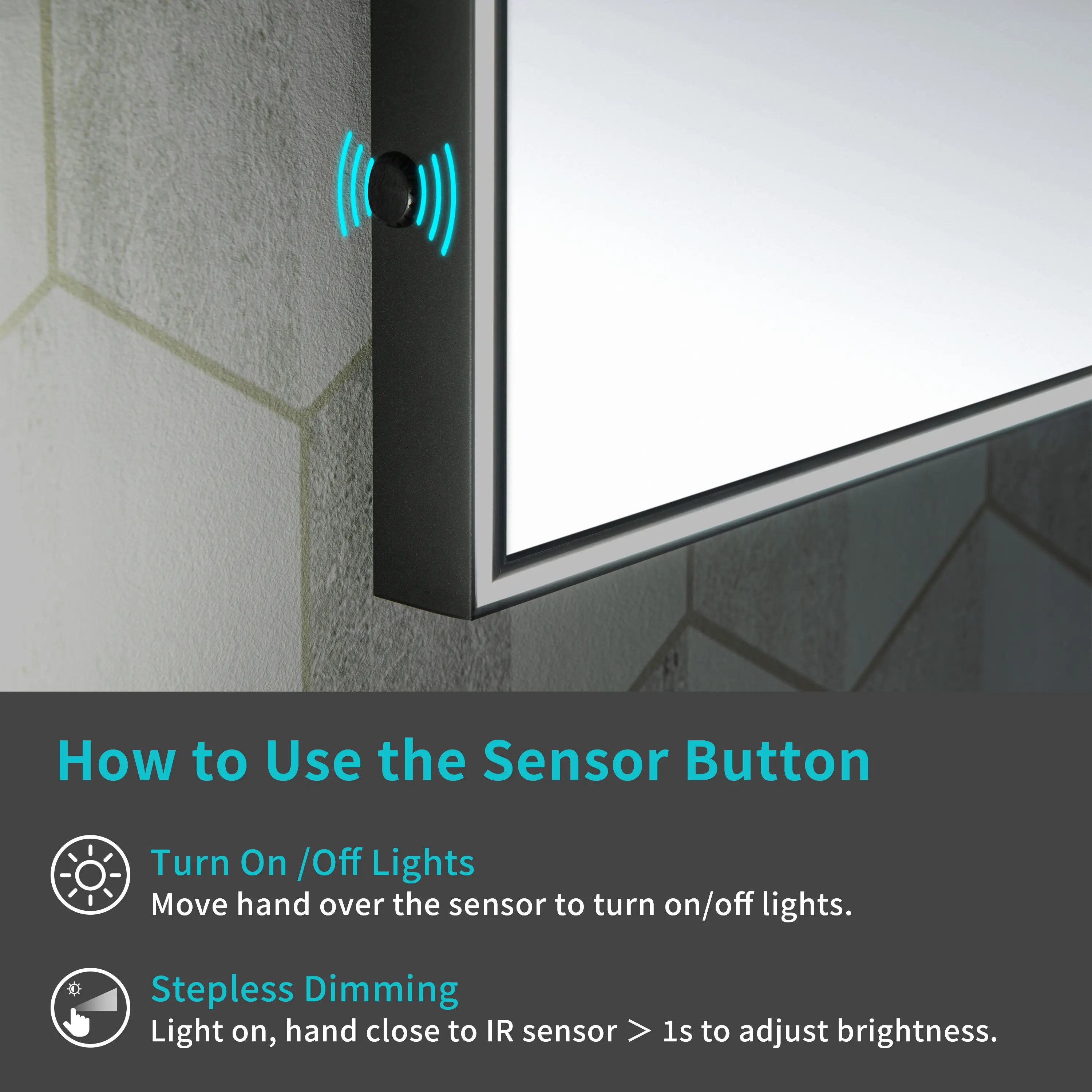 How to Use the Sensor Button

Turn On /Off Lights
Move hand over the sensor to turn on/off lights.

Stepless Dimming
Light on, hand close to IR sensor > 1s to adjust brightness.