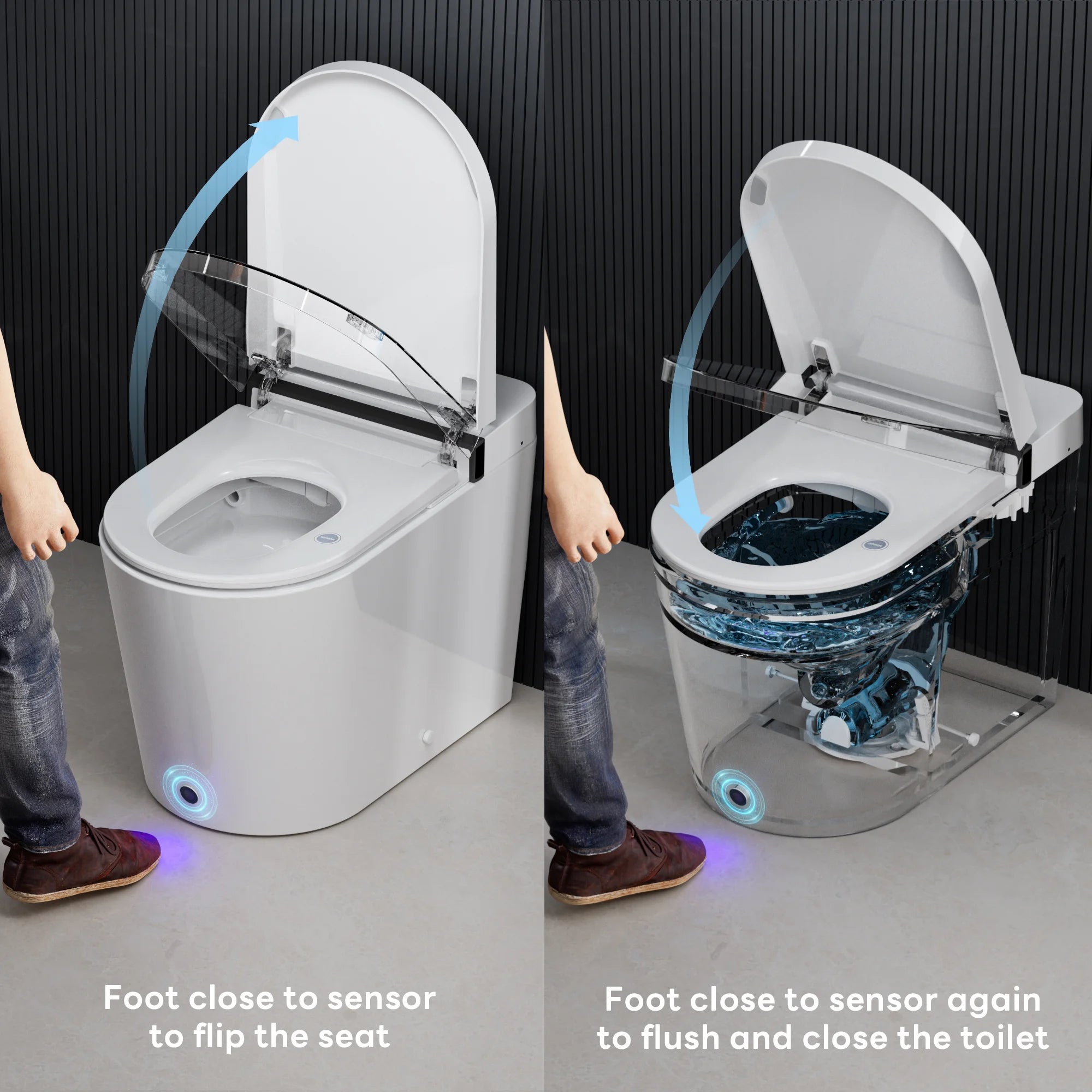 Foot close to sensor to flip the seat

Foot close to sensor again to flush and close the toilet