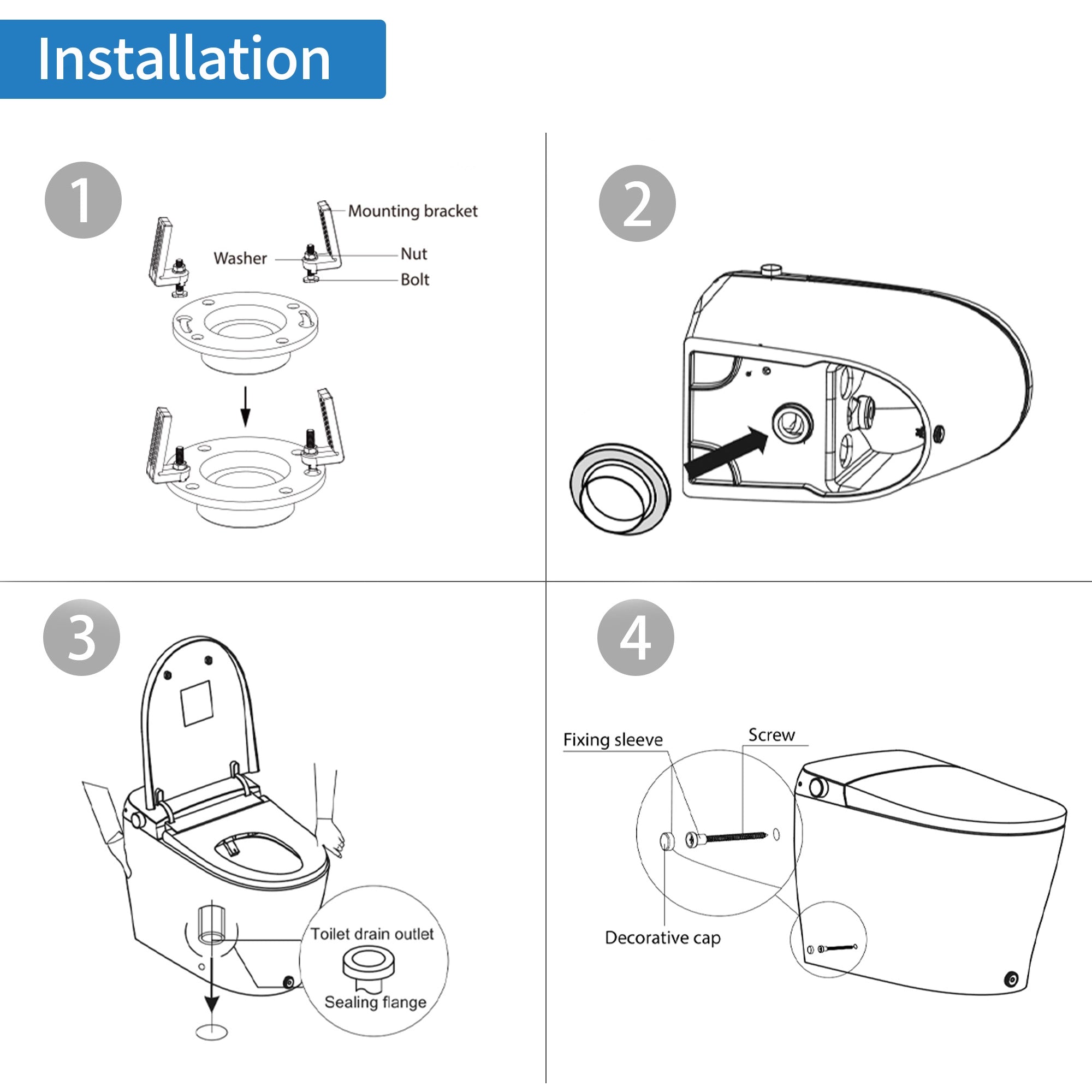 Installation

1

Mounting bracket

Washer

Nut

Bolt

2

3

Toilet drain outlet

Sealing flange

4

Fixing sleeve

Screw

Decorative cap