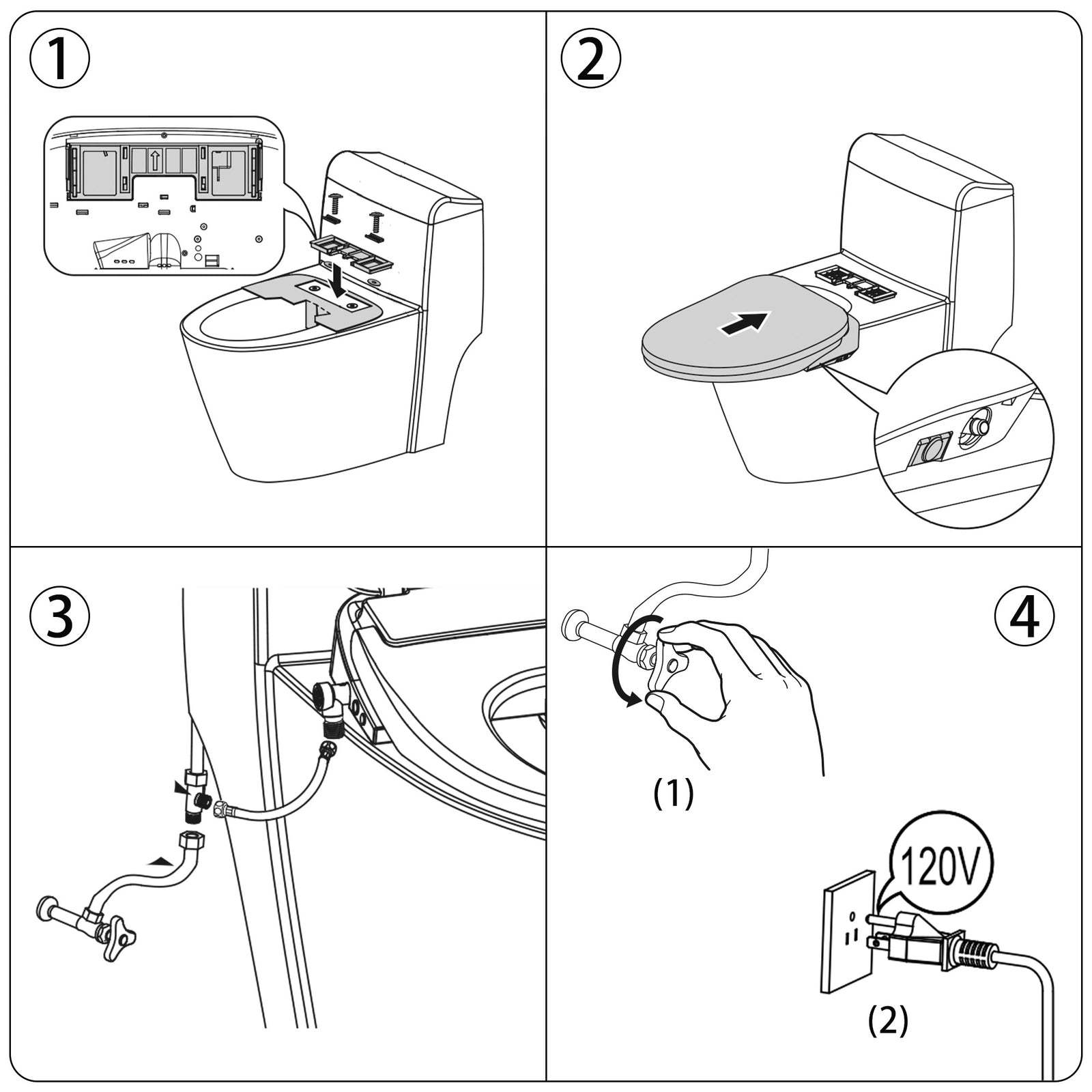 ①

②

③

④

(1)

120V

(2)